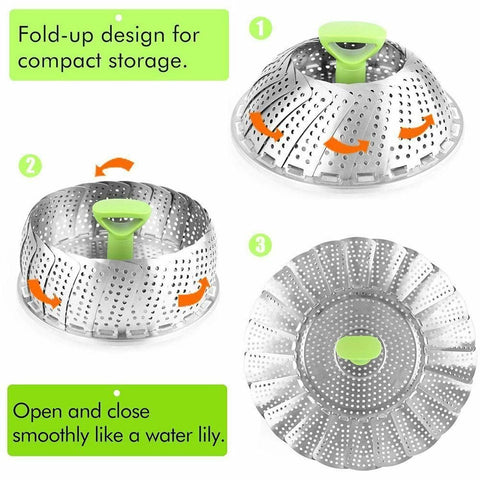 Fold-up design for compact storage.

1

2

3

Open and close smoothly like a water lily.